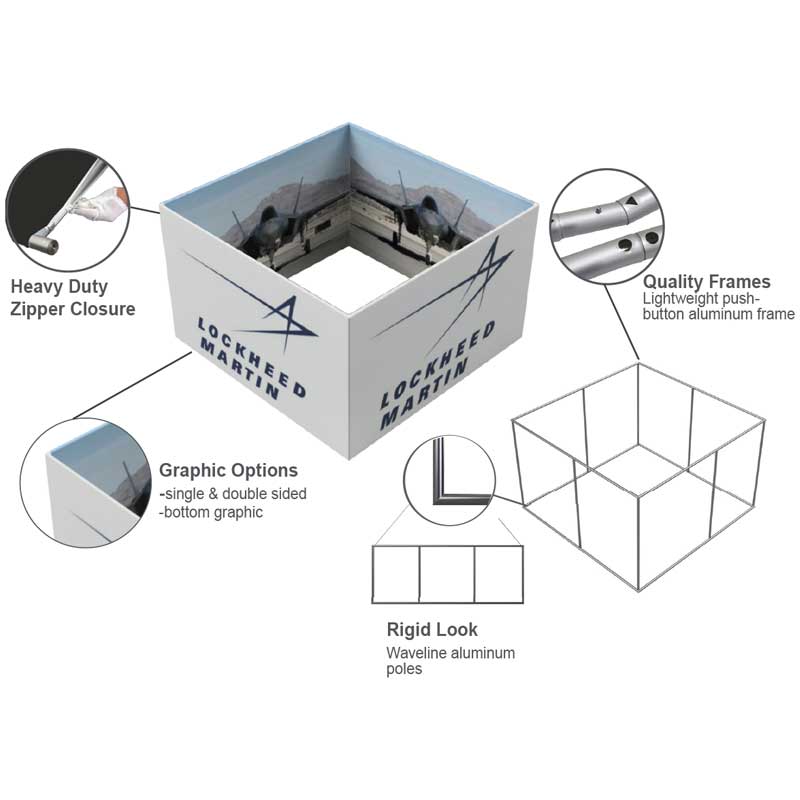 Heavy Duty
Zipper Closure

LOCKHEED
MARTIN

LOCKHEED
MARTIN

Quality Frames
Lightweight push-button aluminum frame

Graphic Options
-single & double sided
-bottom graphic

Rigid Look
Waveline aluminum poles