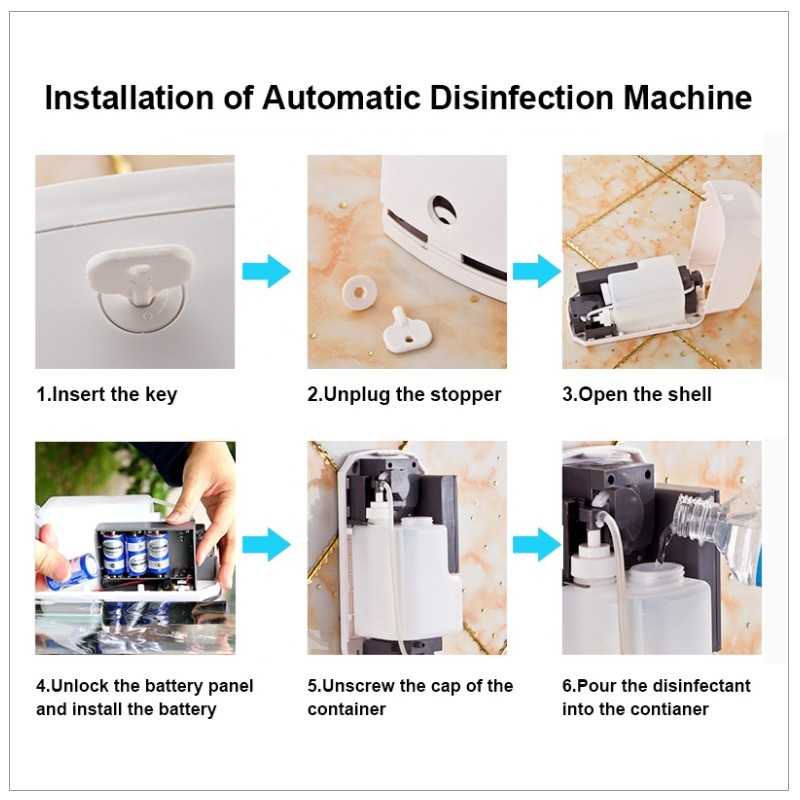 Installation of Automatic Disinfection Machine

1.Insert the key

2.Unplug the stopper

3.Open the shell

4.Unlock the battery panel and install the battery

5.Unscrew the cap of the container

6.Pour the disinfectant into the contianer