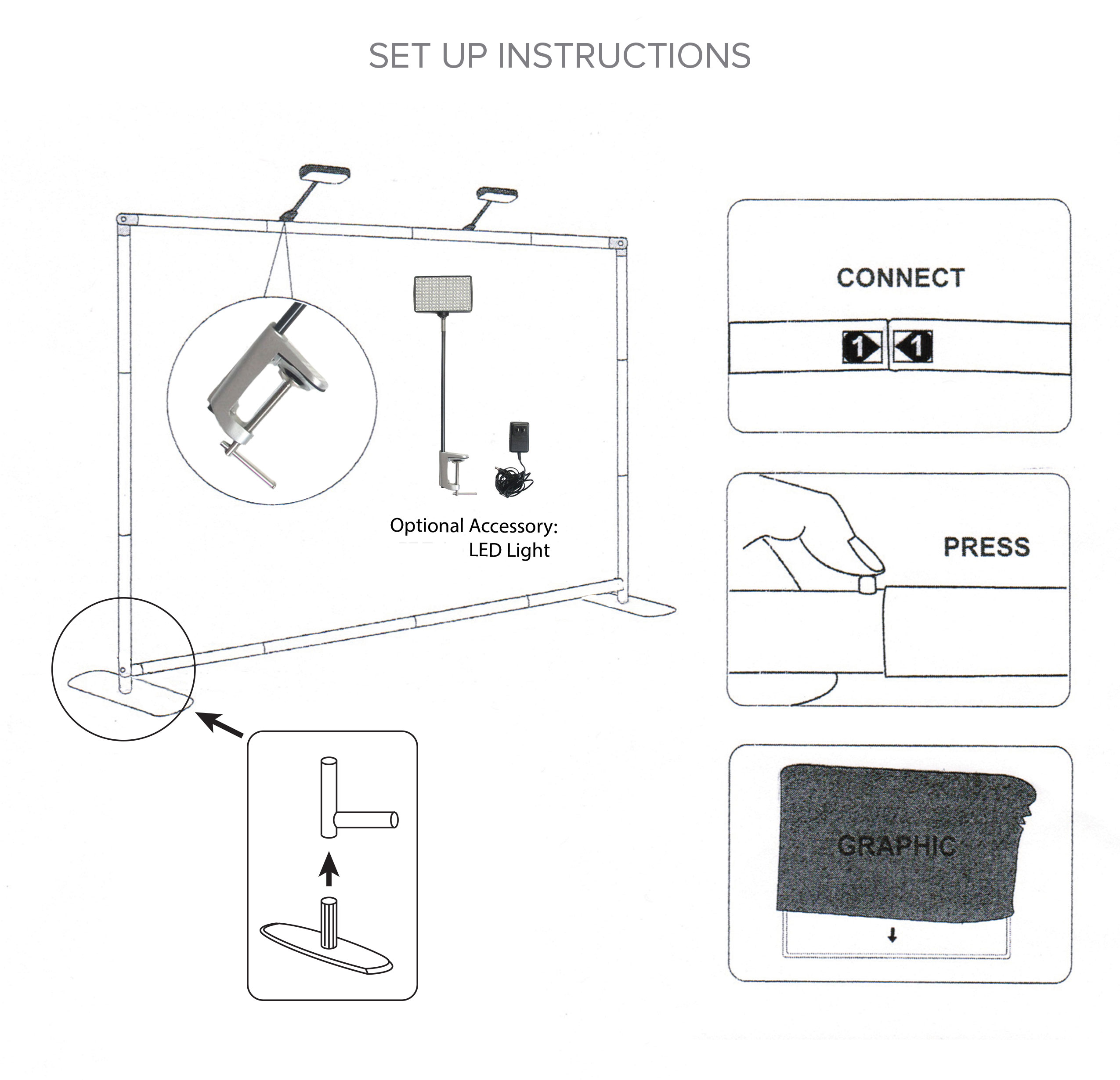 SET UP INSTRUCTIONS

Optional Accessory: LED Light

CONNECT

1 1

PRESS

GRAPHIC